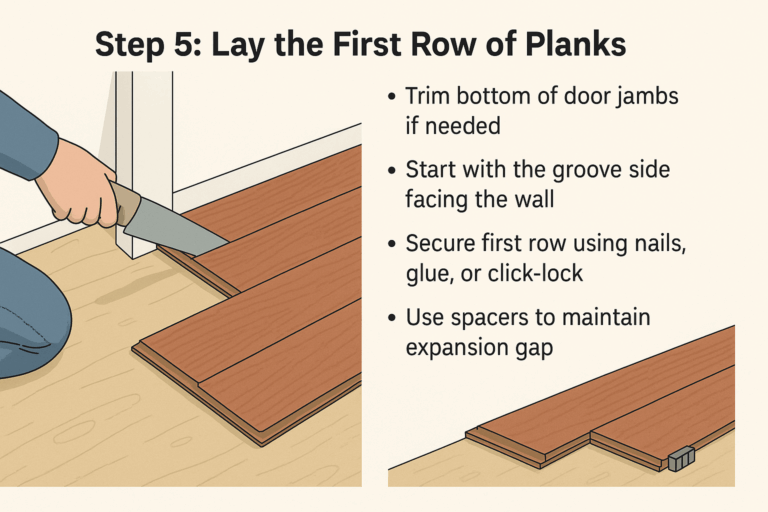 Step 5: Lay the First Row of Planks

• Trim bottom of door jambs if needed

• Start with the groove side facing the wall

• Secure first row using nails, glue, or click-lock

• Use spacers to maintain expansion gap